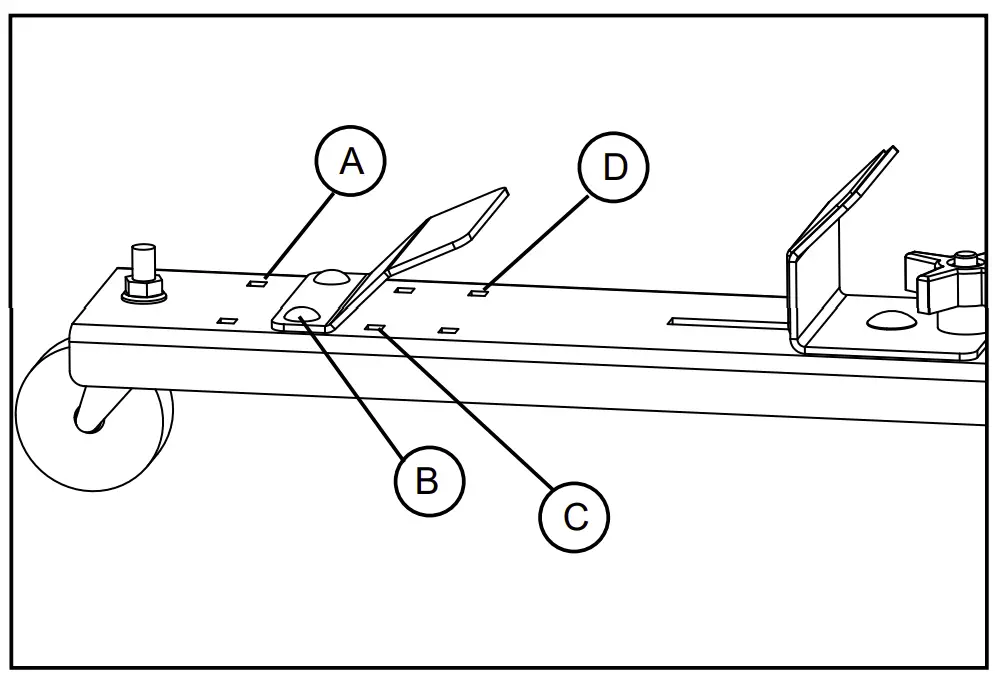 A
D
B
C