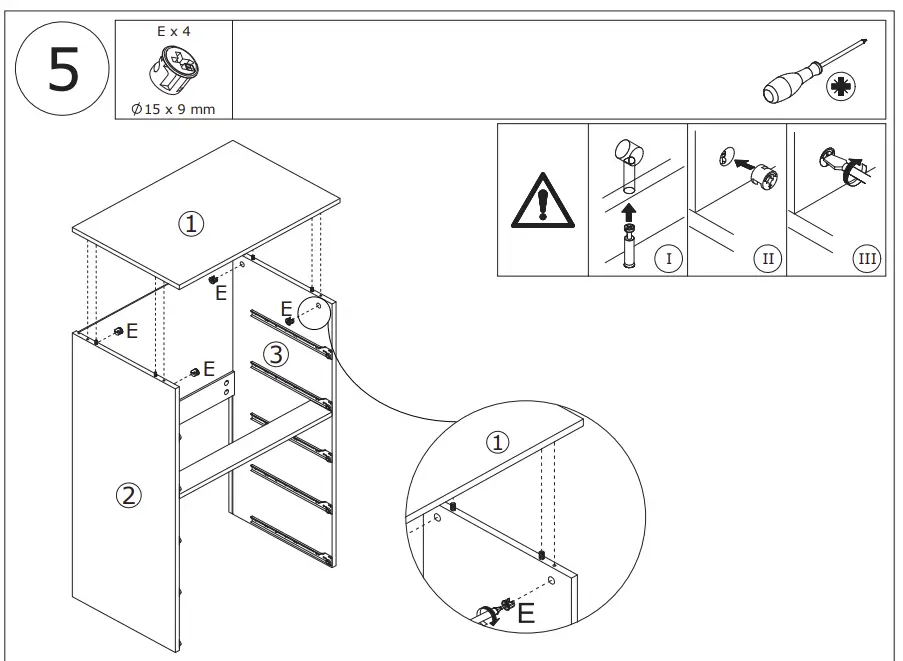 5

E x 4

Ø15 x 9 mm

I

II

III

①

E

E

E

③

E

②

①

E