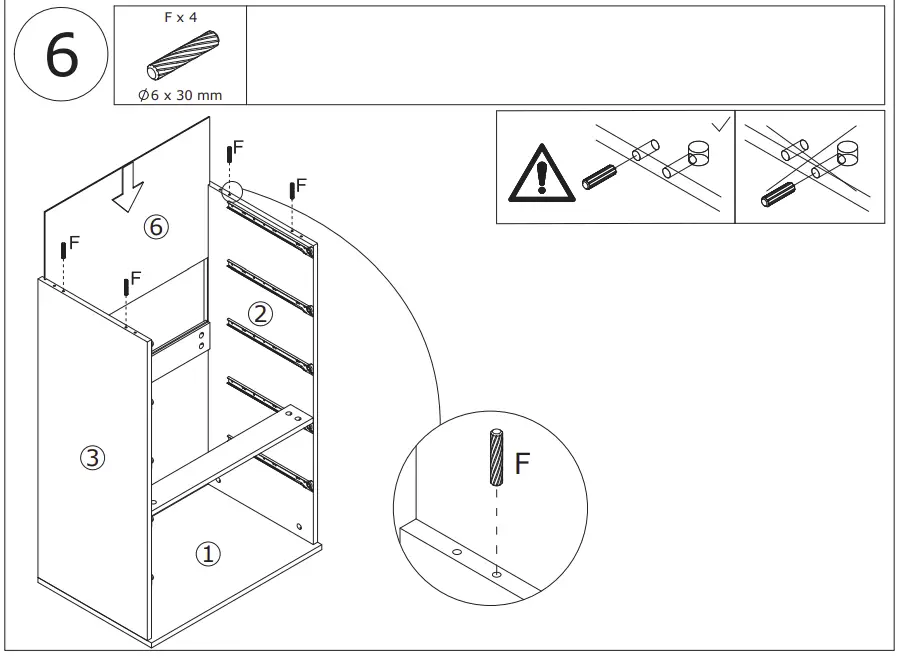 6

F x 4

Ø6 x 30 mm

F

F

F

F

⑥

②

③

①

F