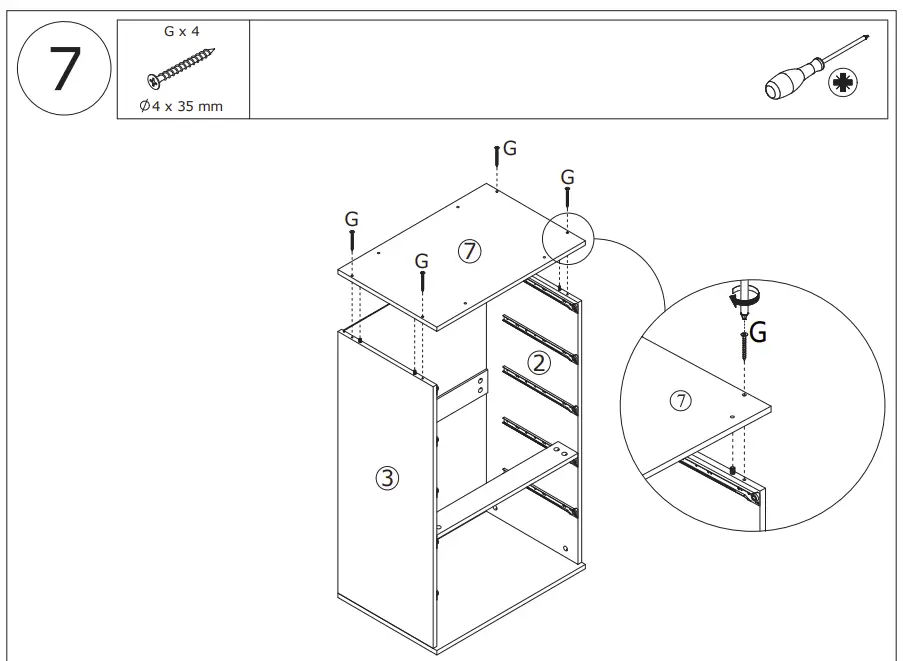 7

G x 4

Ø4 x 35 mm

G
G
G
G
⑦
②
③
G
⑦