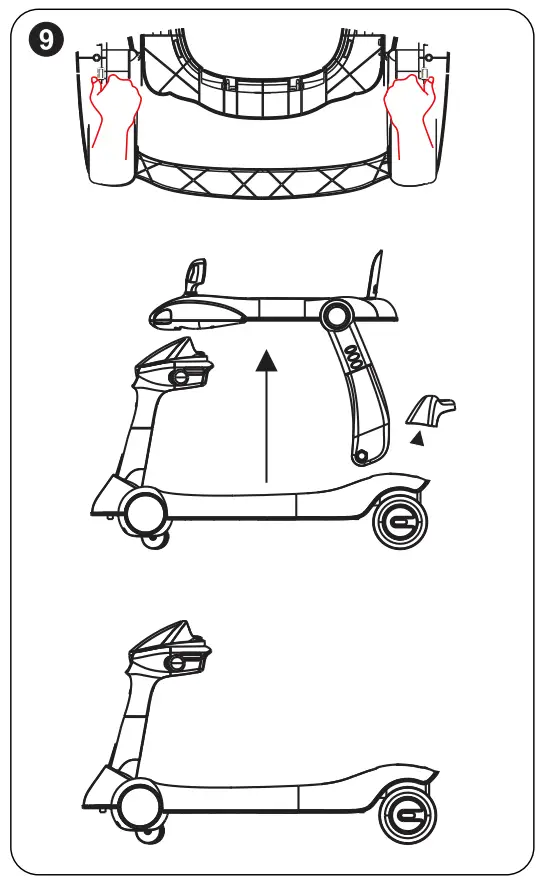 9