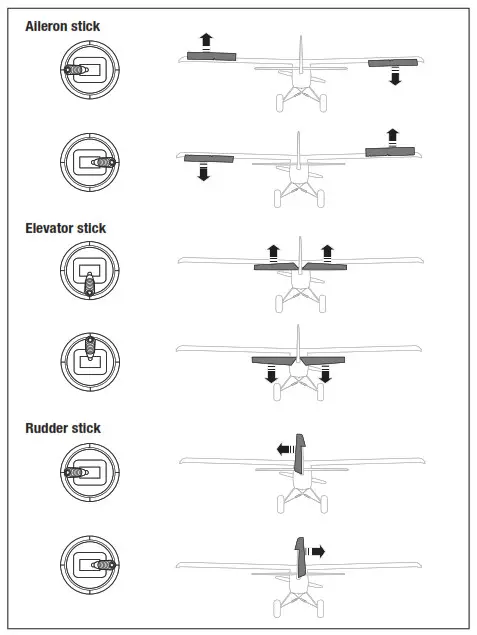 Aileron stick

Elevator stick

Rudder stick