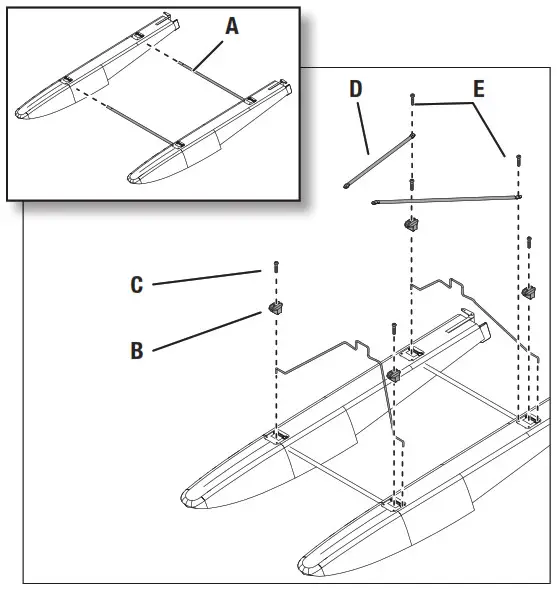 A

D

E

C

B