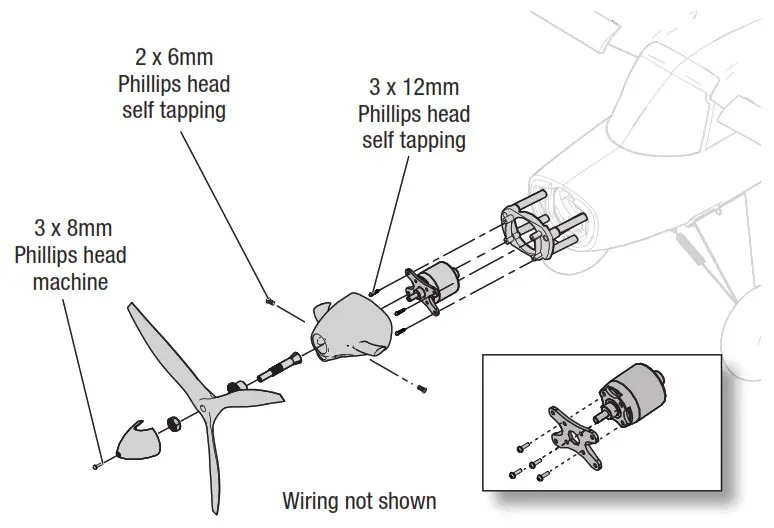 2 x 6mm
Phillips head
self tapping

3 x 12mm
Phillips head
self tapping

3 x 8mm
Phillips head
machine

Wiring not shown