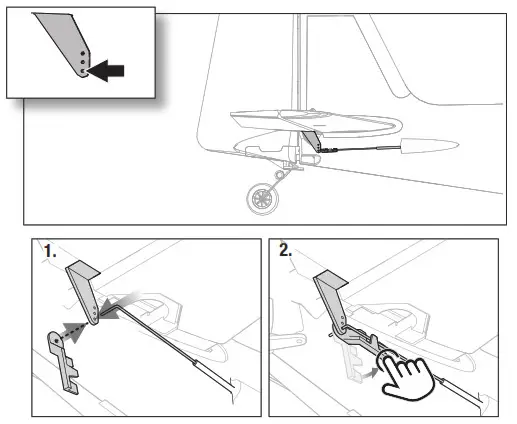 1.

2.