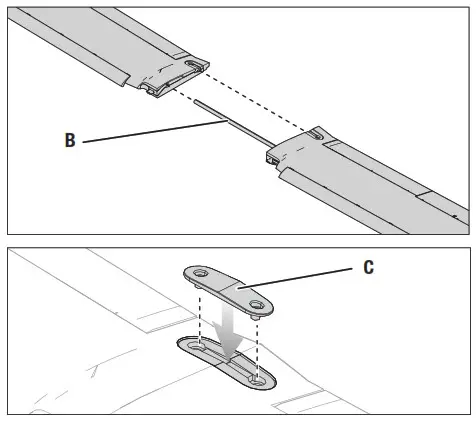 B

C