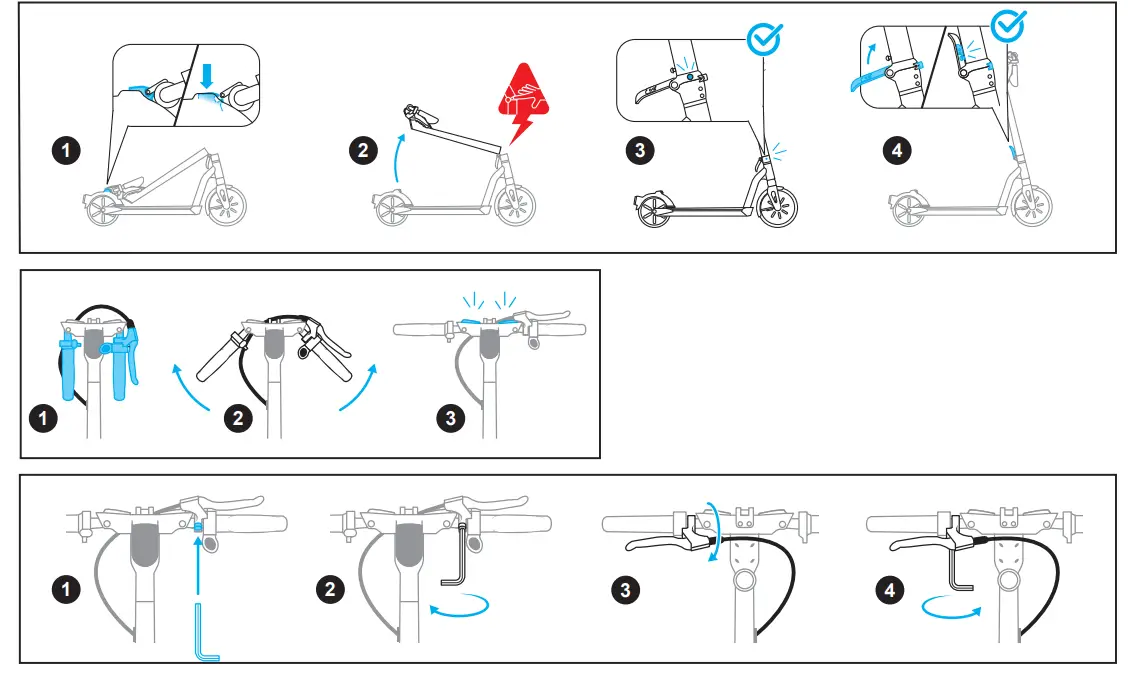 1
2
3
4

1
2
3

1
2
3
4