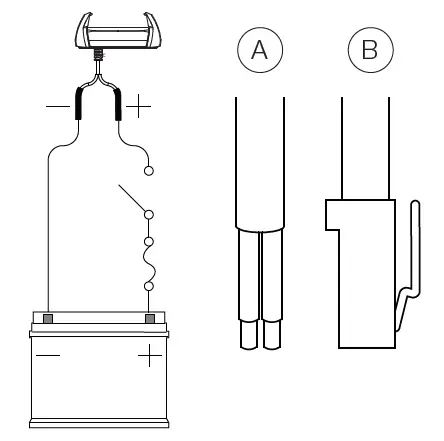 —
+
—
+
A
B