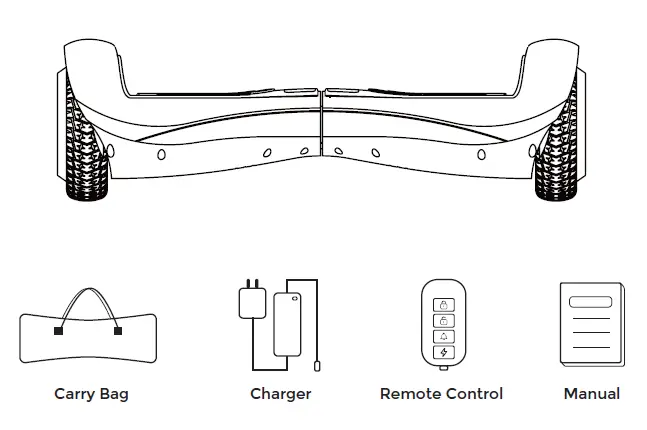 Carry Bag

Charger

Remote Control

Manual