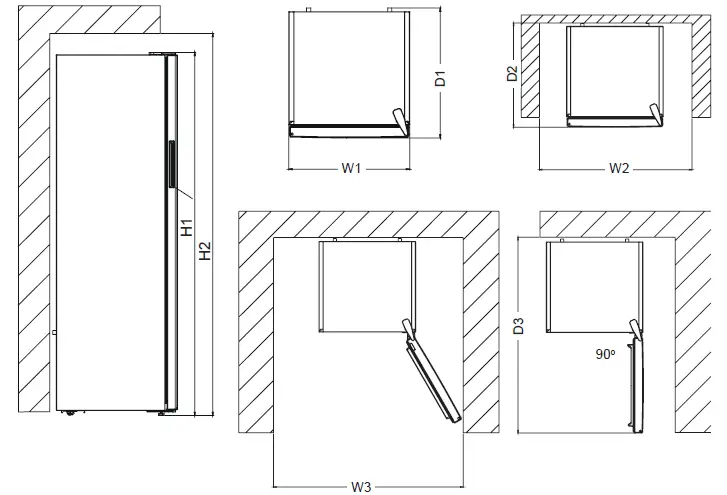 H1
H2
D1
W1
D2
W2
W3
D3
90º