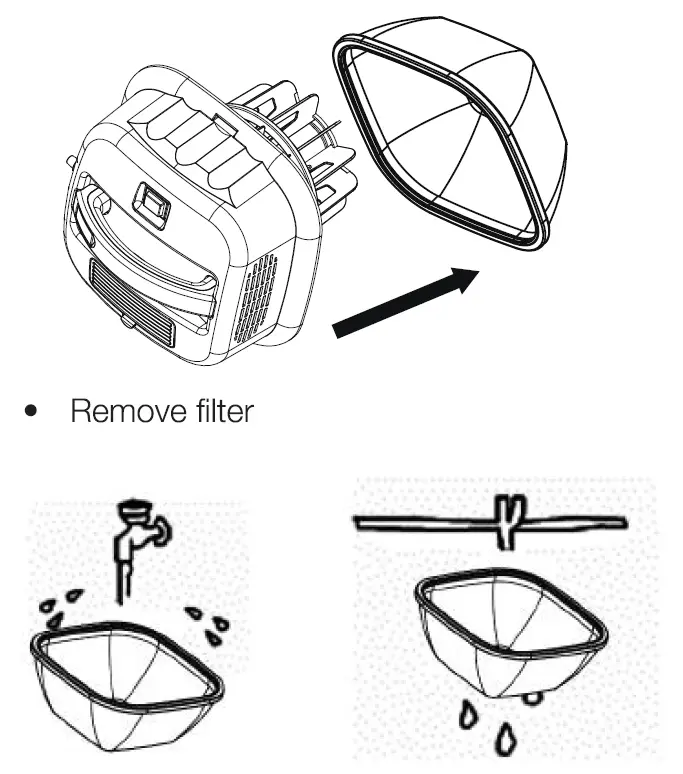 • Remove filter