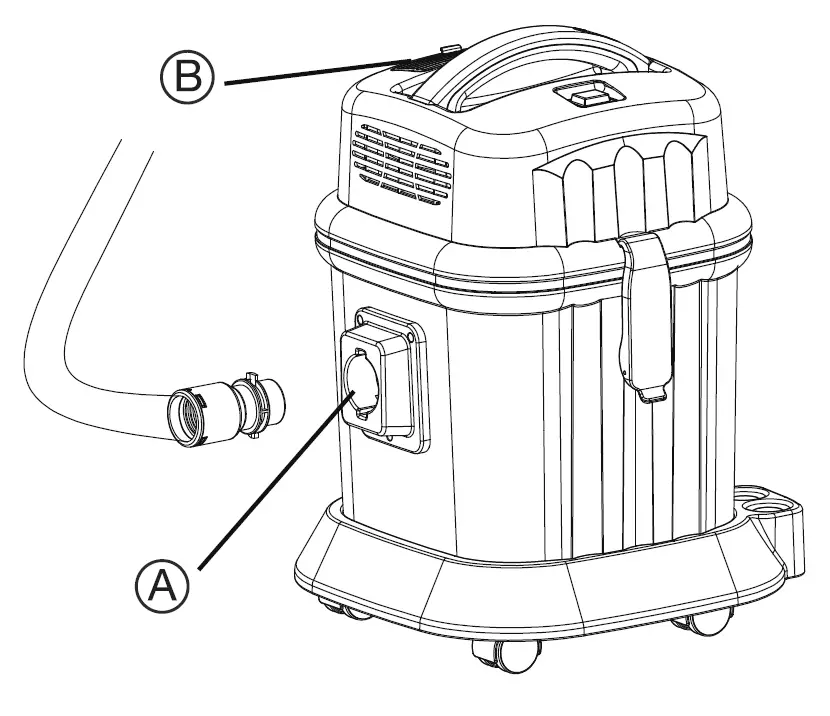 B

A