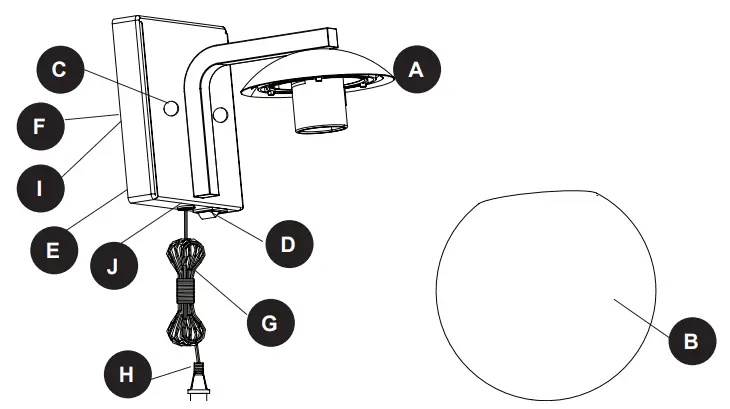 C
A
F
I
E
J
D
G
H
B