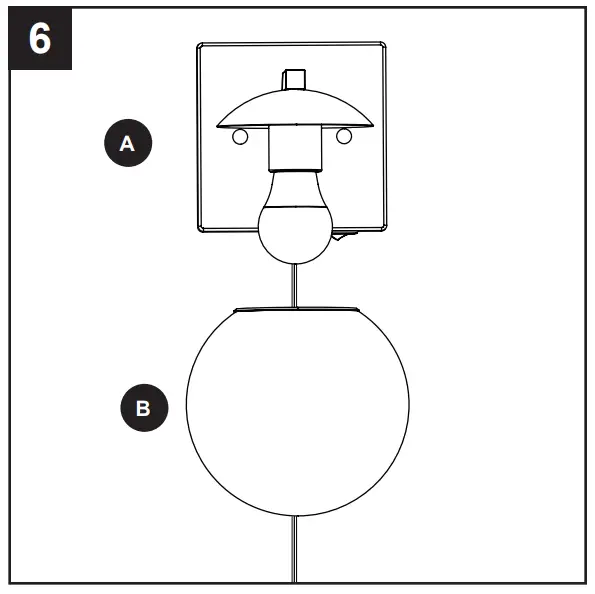 6

A

B