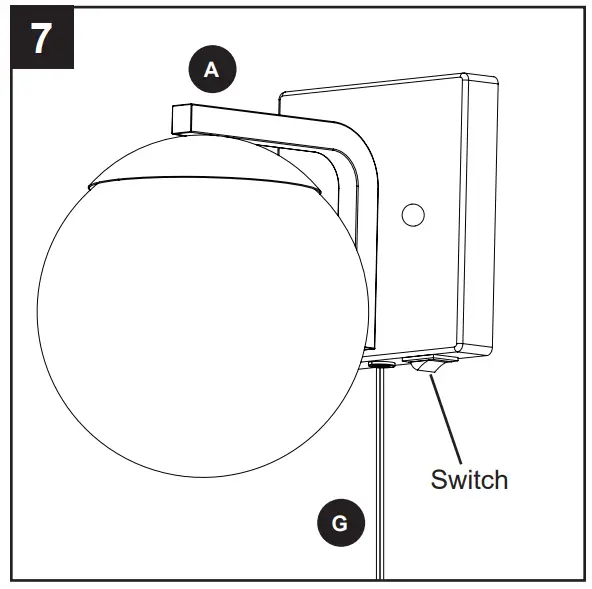 7

A

Switch

G