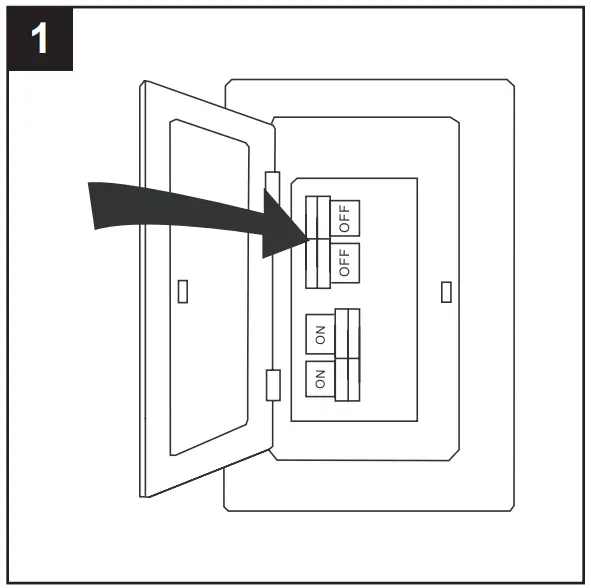 1

OFF
OFF
ON
ON