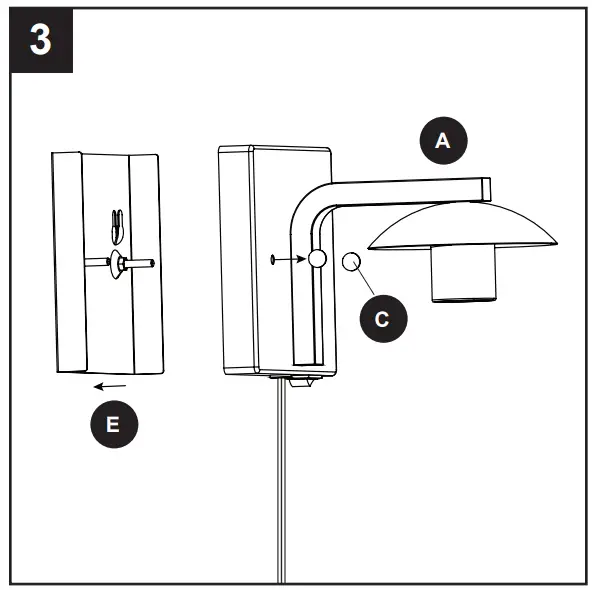 3

A

C

E