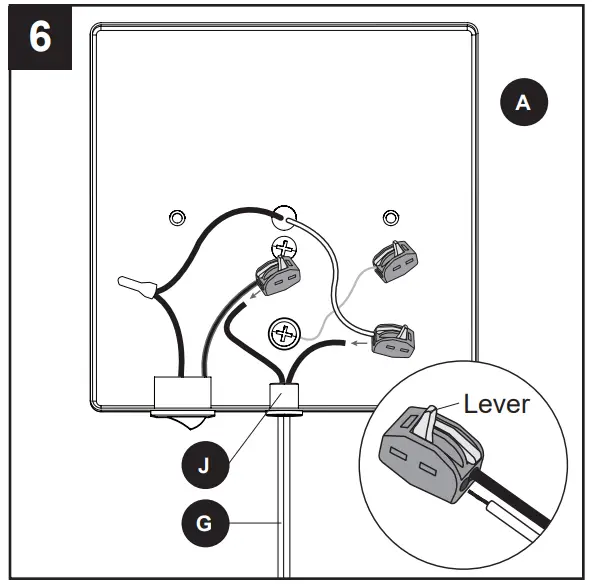 6

A

Lever

J

G