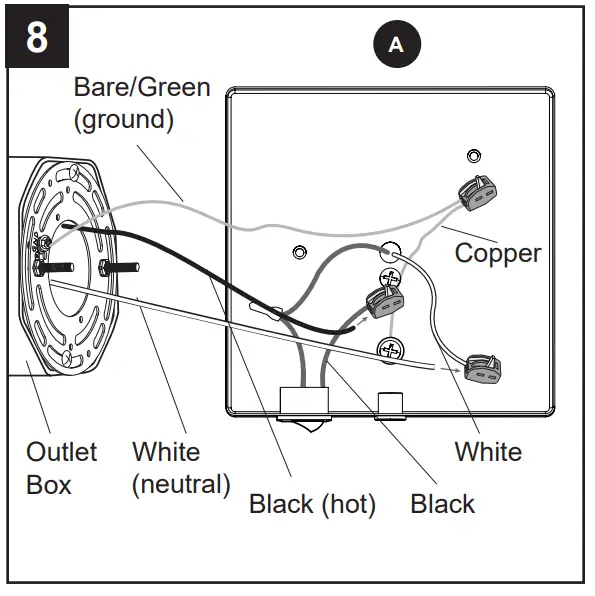 8

A

Bare/Green (ground)

Copper

Outlet Box

White (neutral)

Black (hot)

Black

White