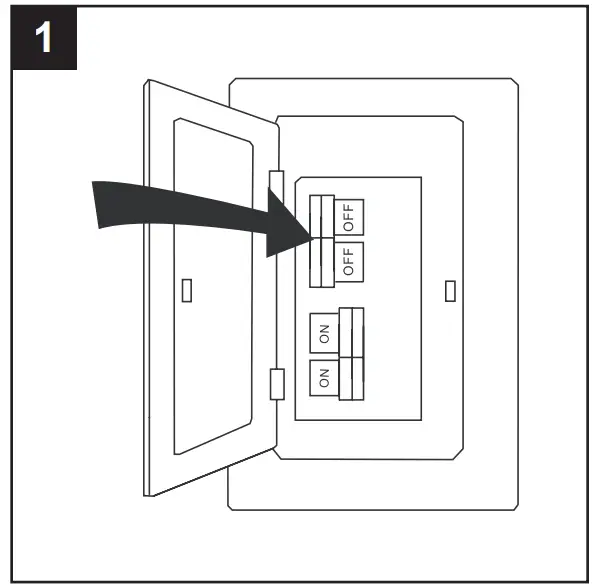 1

OFF
OFF

ON
ON