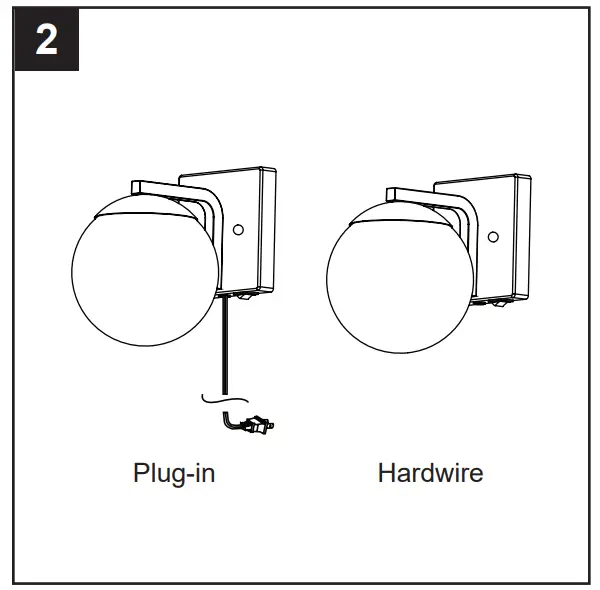 2

Plug-in

Hardwire