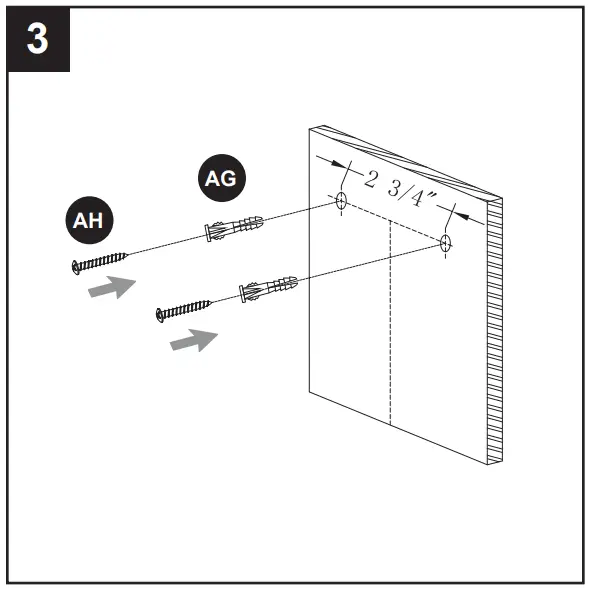 3

AG

AH

2 3/4"