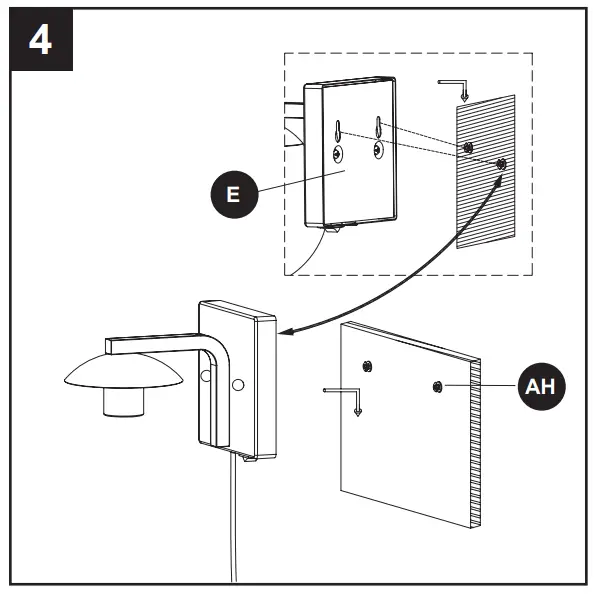 4

E

AH