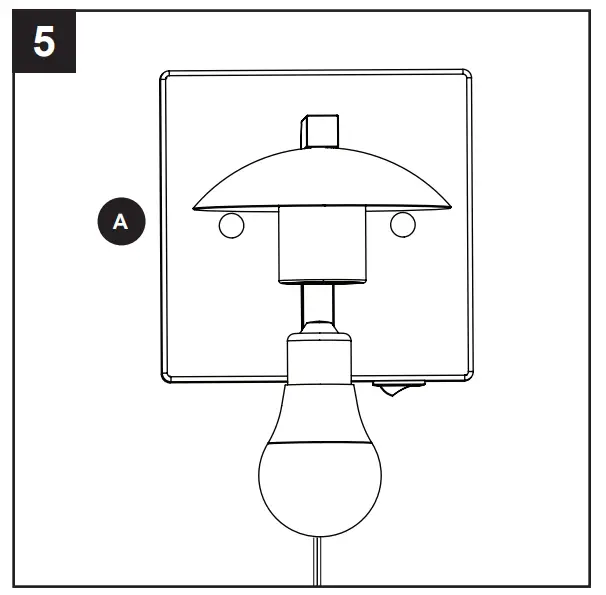 5

A