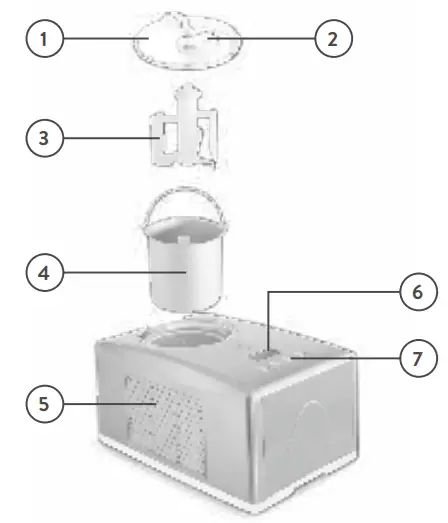 1
2
3
4
6
7
5