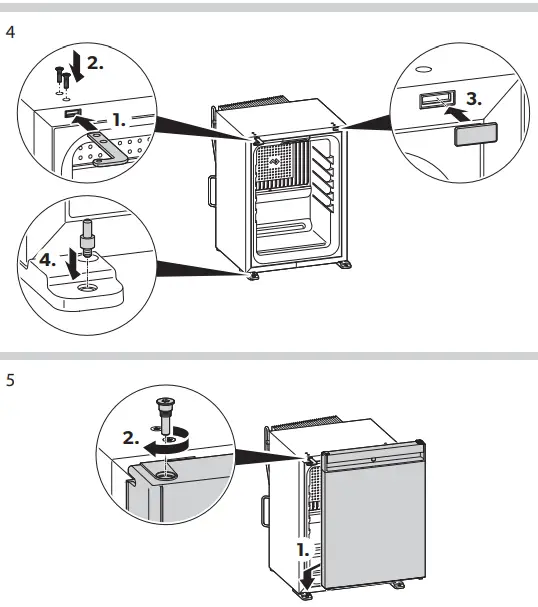 4

2.

1.

3.

4.

5

2.

1.