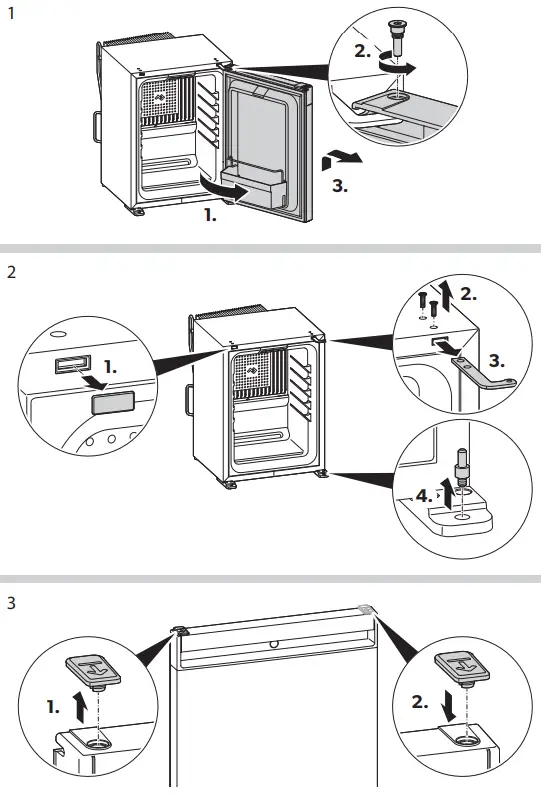 1

2.

3.

1.

2

1.

2.

3.

4.

3

1.

2.