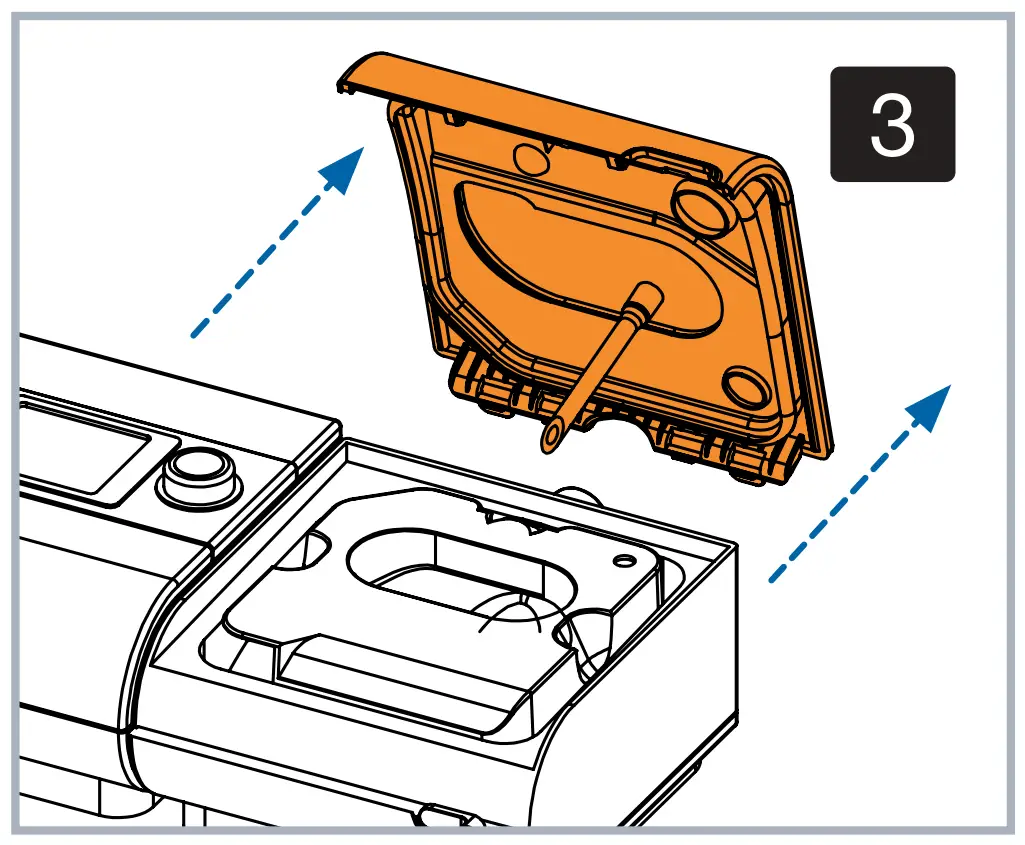 3