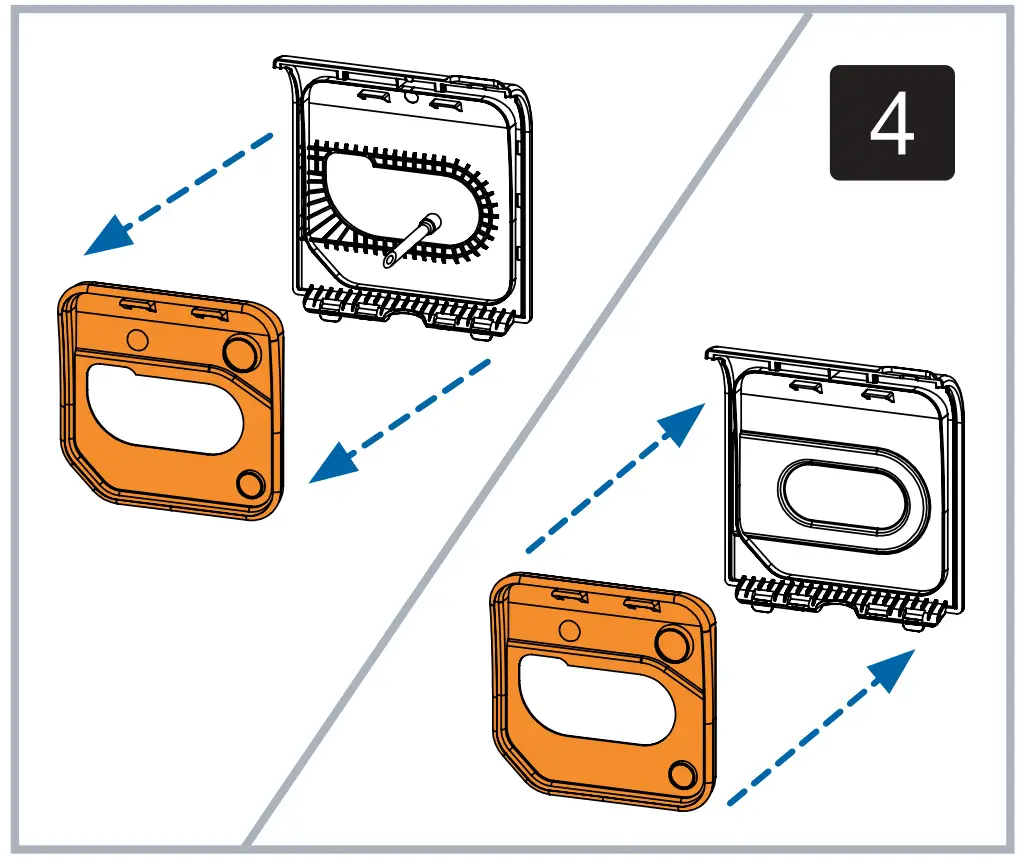 4