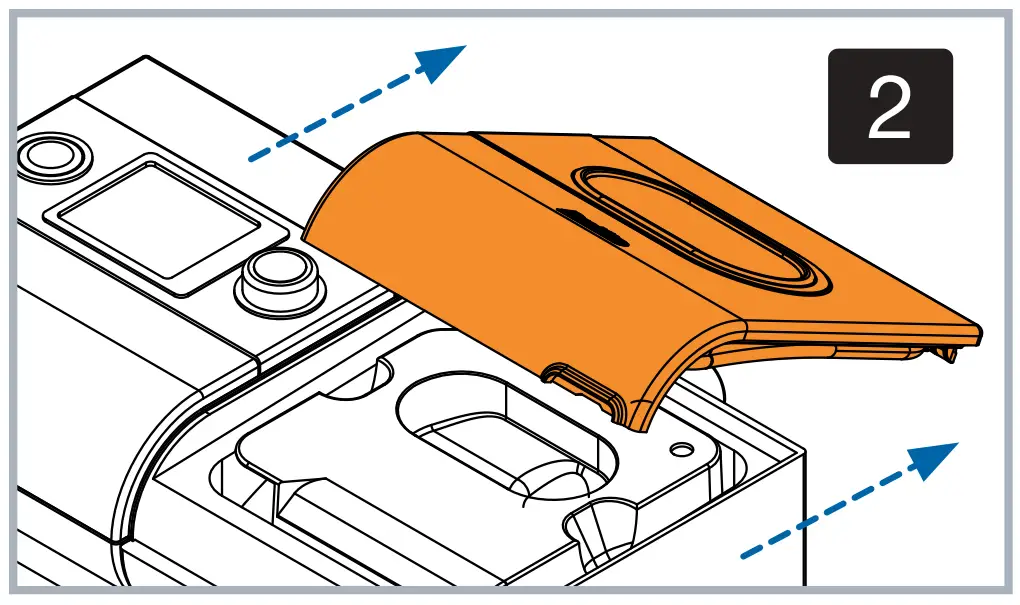 2