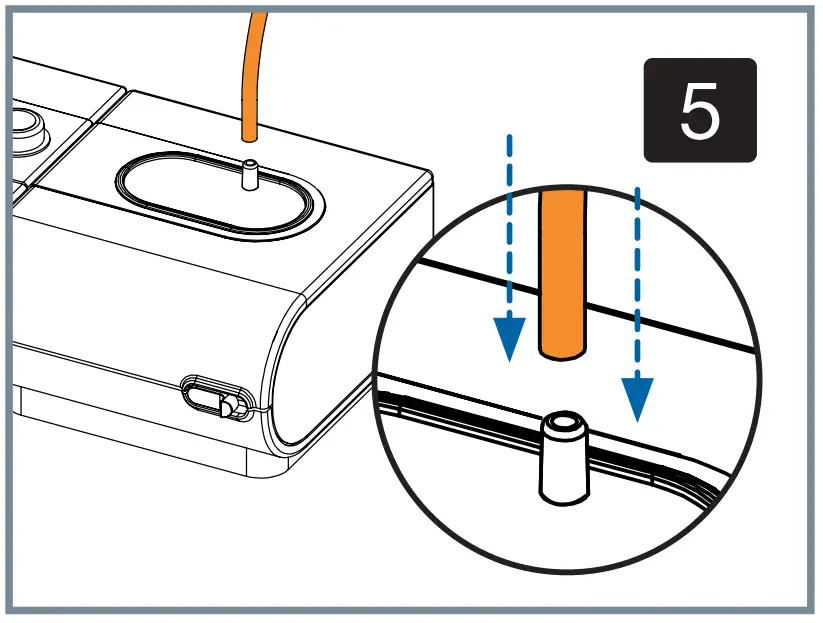 5