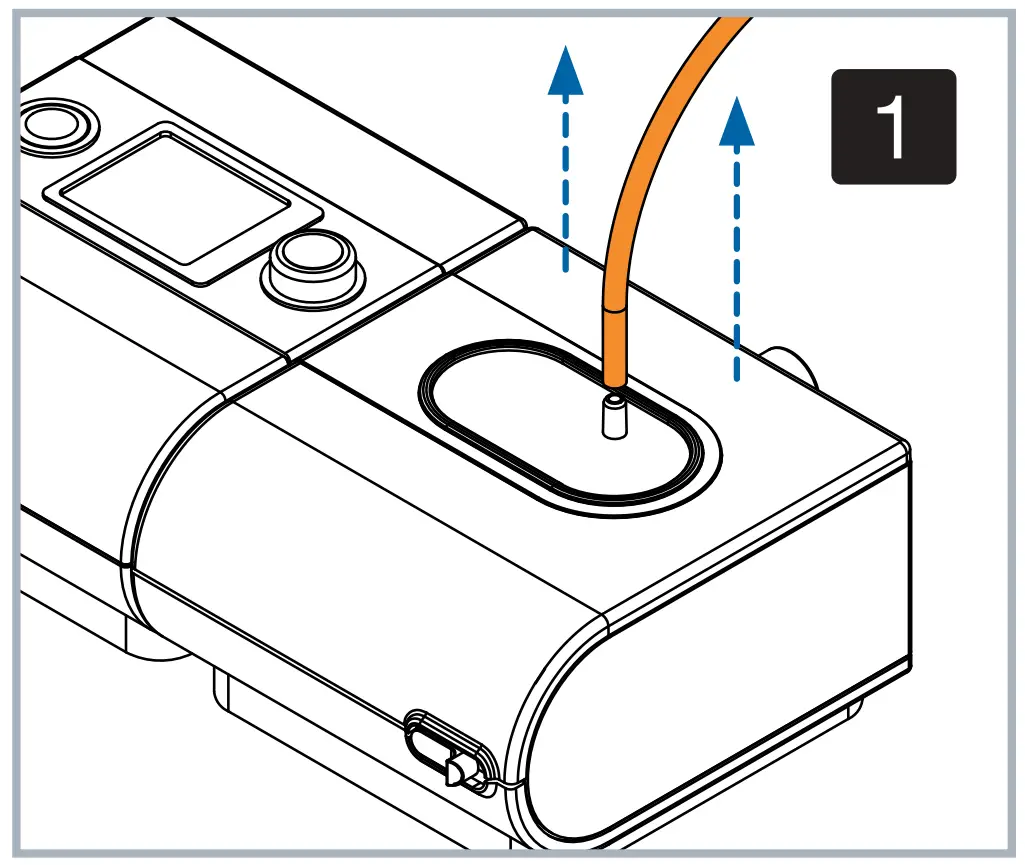 1