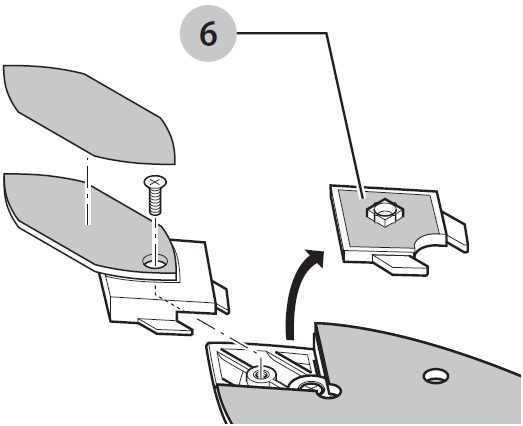 6