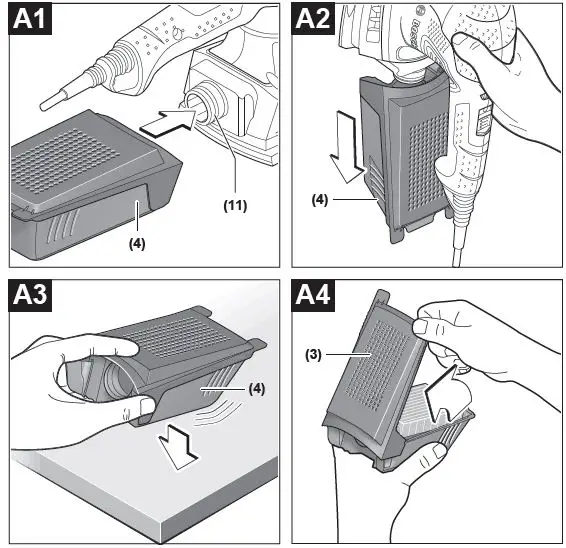 A1

(11)

(4)

A2

BOSCH

(4)

A3

(4)

A4

(3)