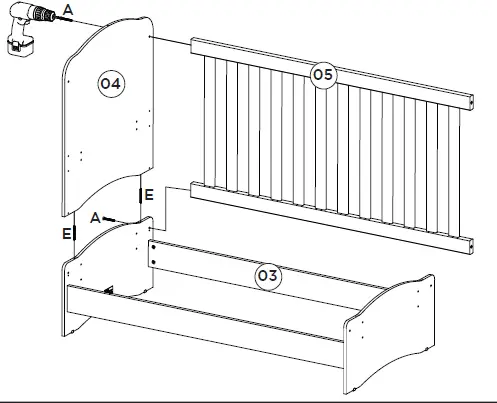 A
04
05
E
A
E
03