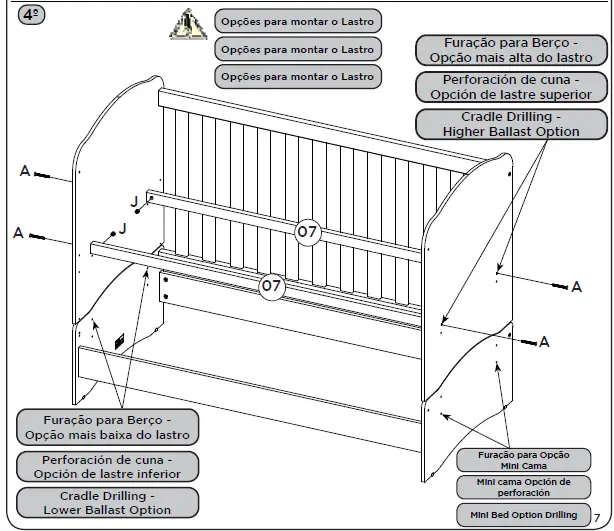 4º

Opções para montar o Lastro

Opções para montar o Lastro

Opções para montar o Lastro

Furação para Berço - Opção mais alta do lastro

Perforación de cuna - Opción de lastre superior

Cradle Drilling - Higher Ballast Option

A

A

J

J

07

07

A

A

Furação para Berço - Opção mais baixa do lastro

Perforación de cuna - Opción de lastre inferior

Cradle Drilling - Lower Ballast Option

Furação para Opção Mini Cama

Mini cama Opción de perforación

Mini Bed Option Drilling

7