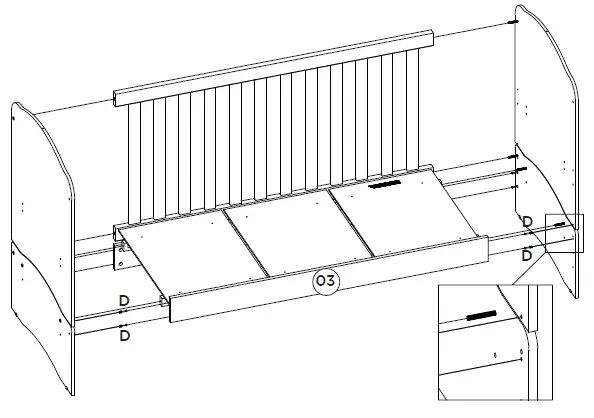 D
D
03
D
D