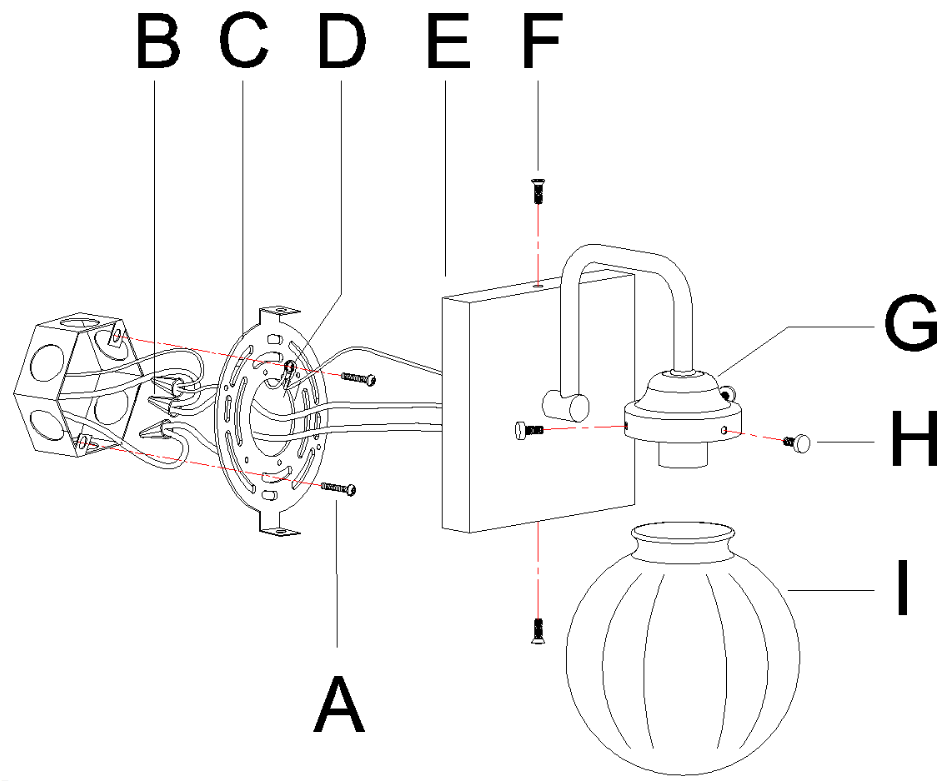 B C D E F
G
H
I
A