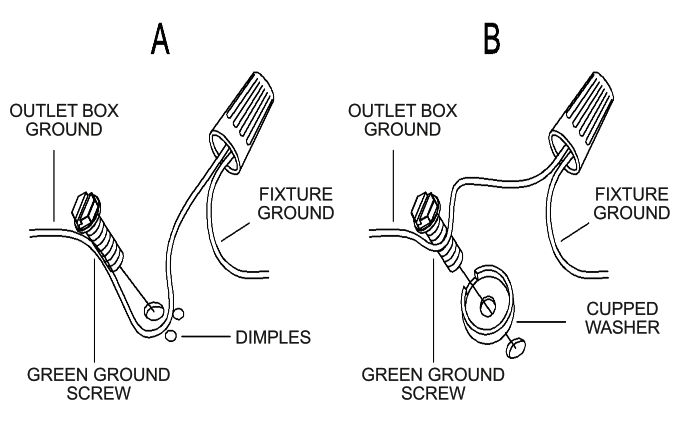 A

OUTLET BOX GROUND

FIXTURE GROUND

DIMPLES

GREEN GROUND SCREW

B

OUTLET BOX GROUND

FIXTURE GROUND

CUPPED WASHER

GREEN GROUND SCREW