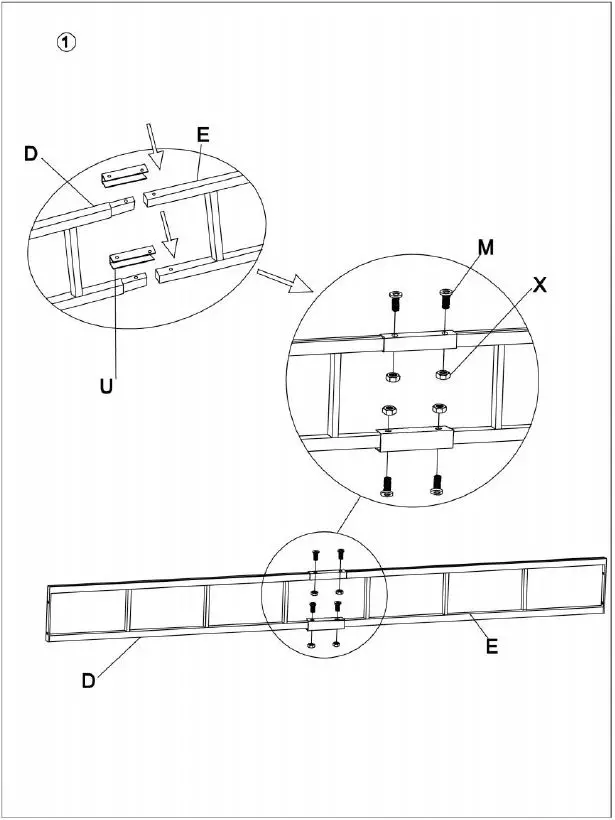 ①

D

E

U

M

X

D

E