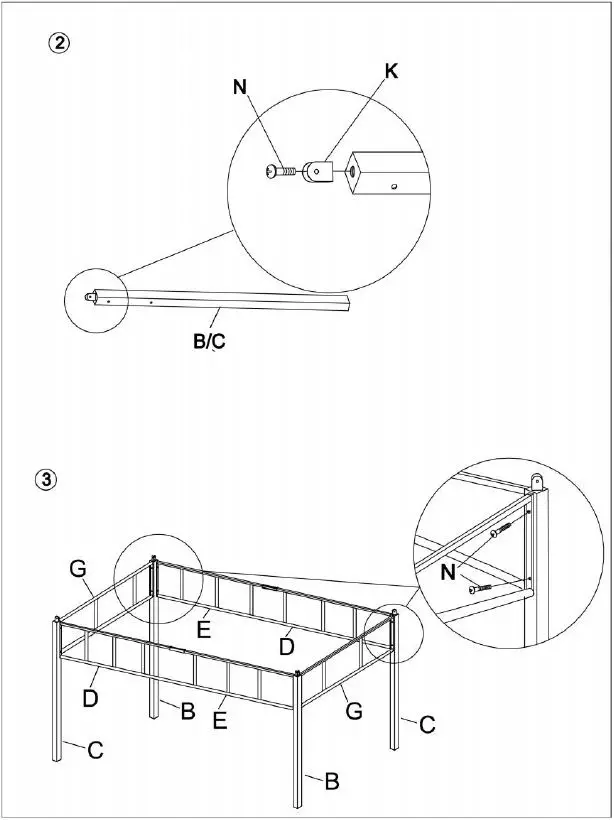 ②

N
K
B/C

③

G
E
D
N
D
B
E
G
C
C
B