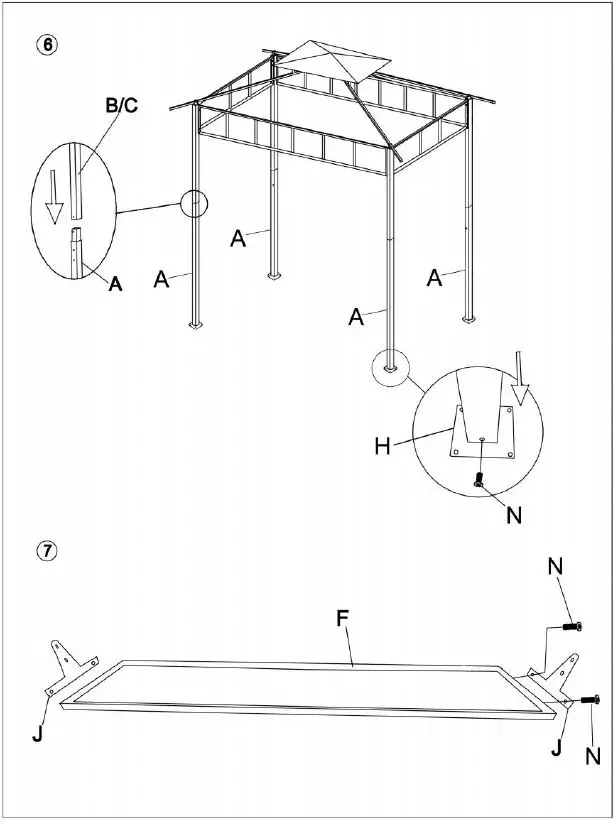 6

B/C

A

A

A

A

A

H

N

7

N

F

J

J

N