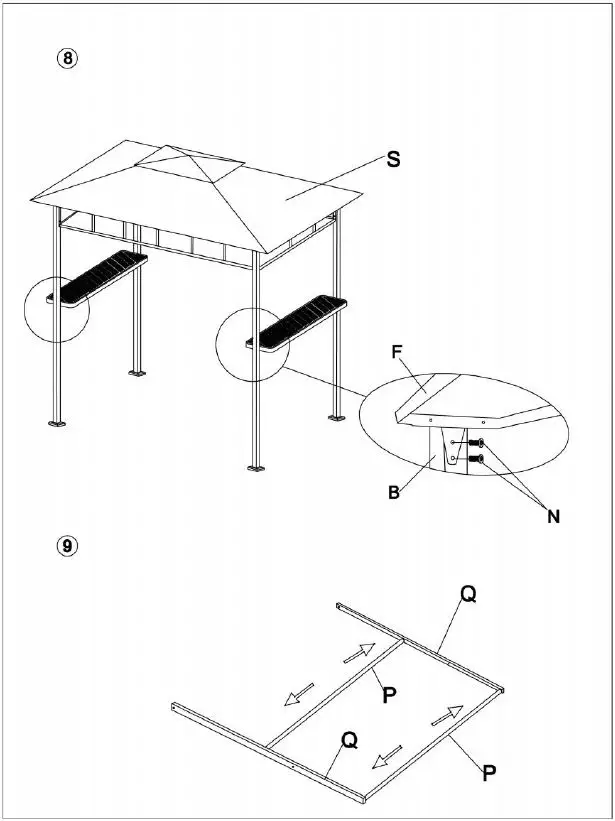 ⑧

S

F

B

N

⑨

Q

P

Q

P