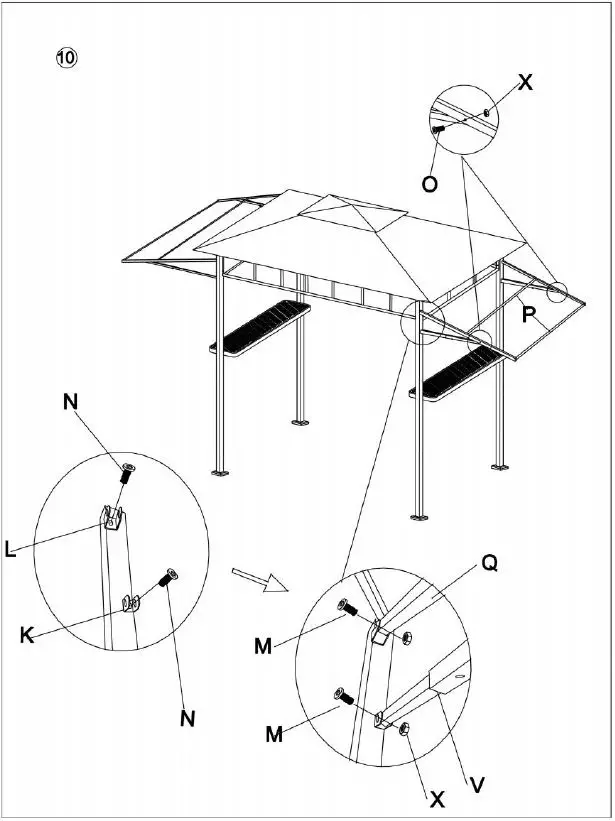 ⑩

X

O

P

N

L

K

N

Q

M

M

X

V