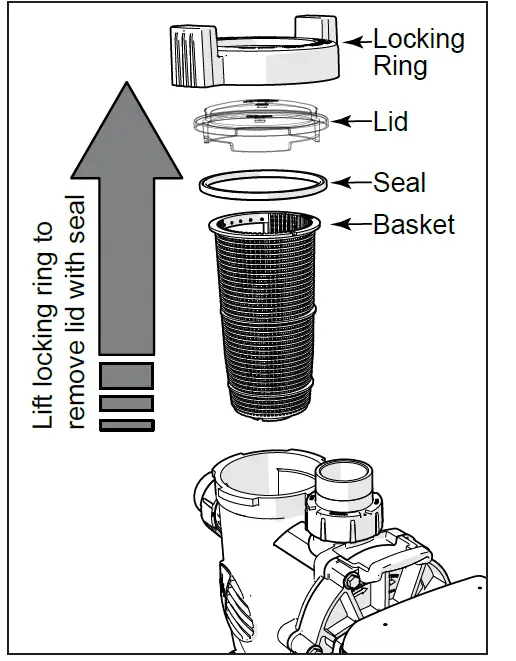 Locking Ring

Lid

Seal

Basket

Lift locking ring to remove lid with seal