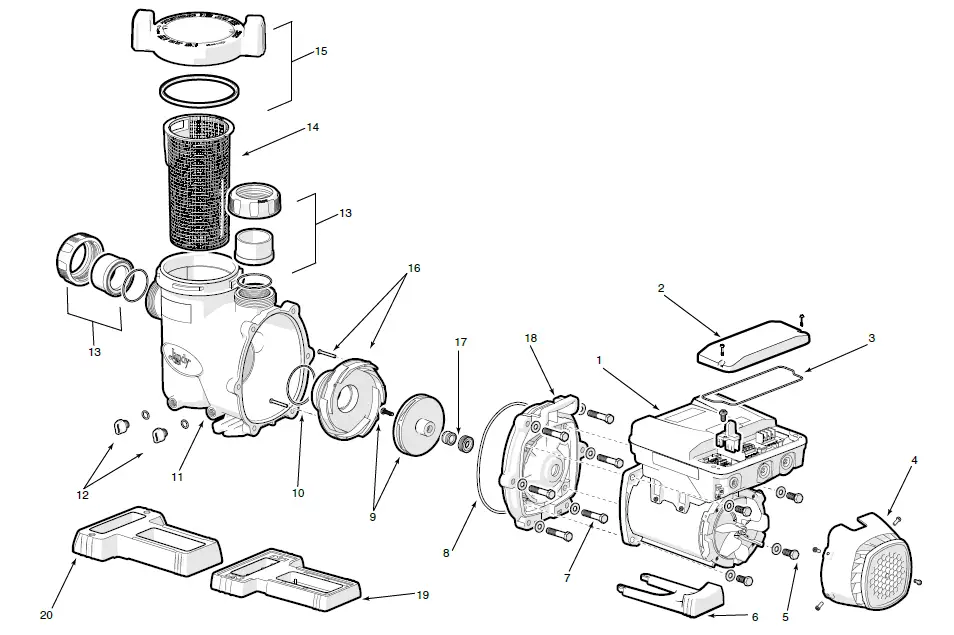 15
14
13
13
16
17
18
2
3
1
4
12
11
10
9
8
7
5
6
20
19